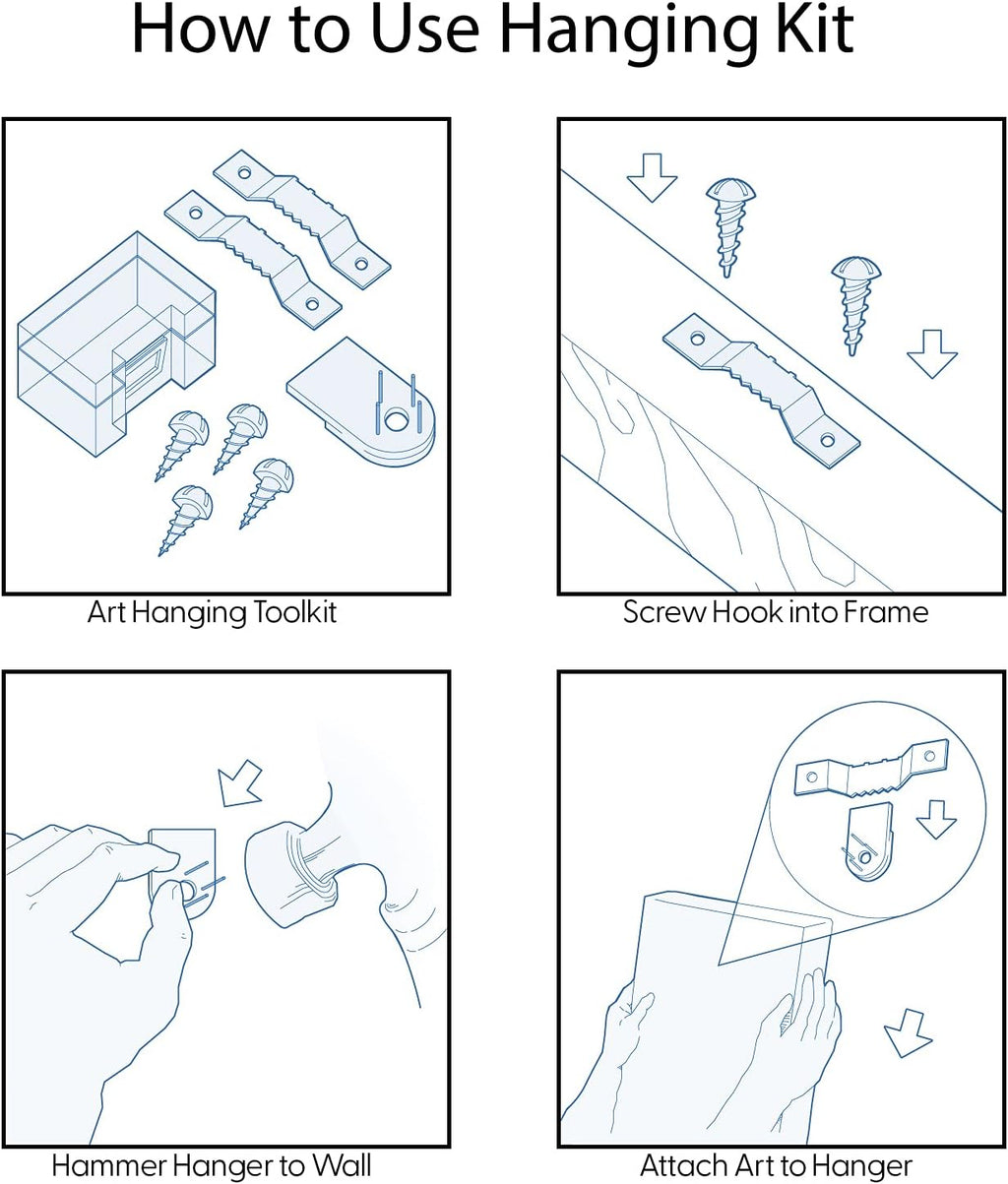 How to Use Hanging Kit

Art Hanging Toolkit

Screw Hook into Frame

Hammer Hanger to Wall

Attach Art to Hanger