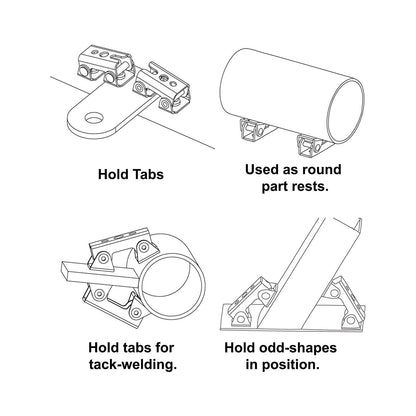 Hold Tabs

Used as round part rests.

Hold tabs for tack-welding.

Hold odd-shapes in position.