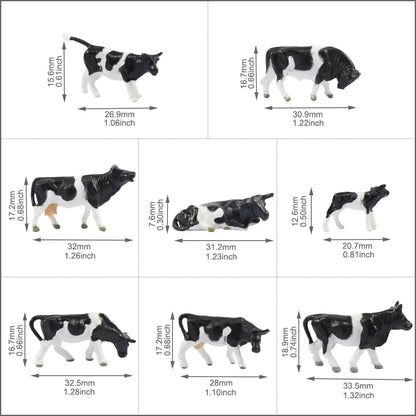 15.6mm
0.61inch

26.9mm
1.06inch

16.7mm
0.66inch

30.9mm
1.22inch

17.2mm
0.68inch

32mm
1.26inch

7.6mm
0.30inch

31.2mm
1.23inch

12.6mm
0.50inch

20.7mm
0.81inch

16.7mm
0.66inch

32.5mm
1.28inch

17.2mm
0.68inch

28mm
1.10inch

18.9mm
0.74inch

33.5mm
1.32inch