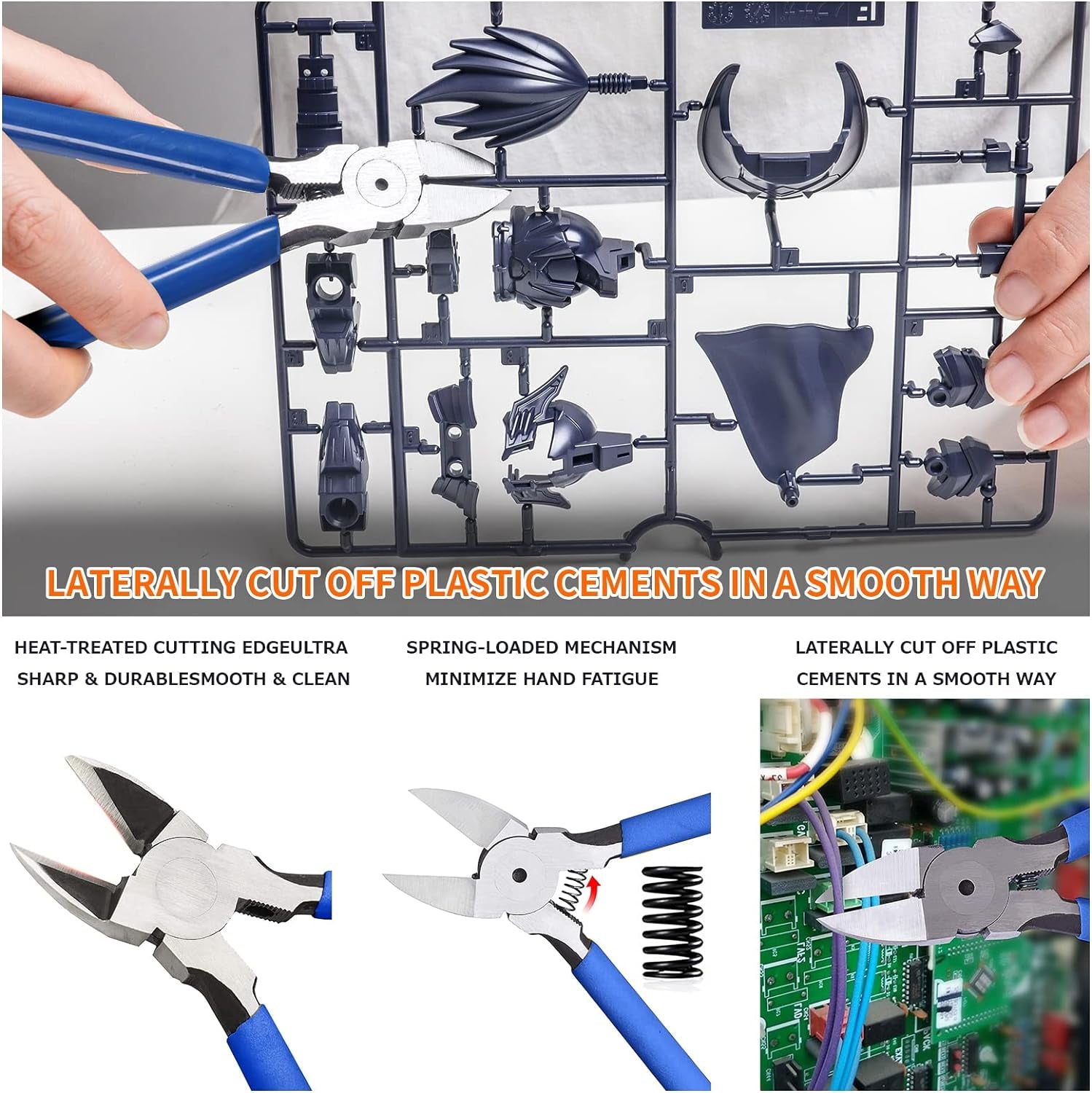 LATERALLY CUT OFF PLASTIC CEMENTS IN A SMOOTH WAY

HEAT-TREATED CUTTING EDGEULTRA SHARP & DURABLESMOOTH & CLEAN

SPRING-LOADED MECHANISM MINIMIZE HAND FATIGUE

LATERALLY CUT OFF PLASTIC CEMENTS IN A SMOOTH WAY