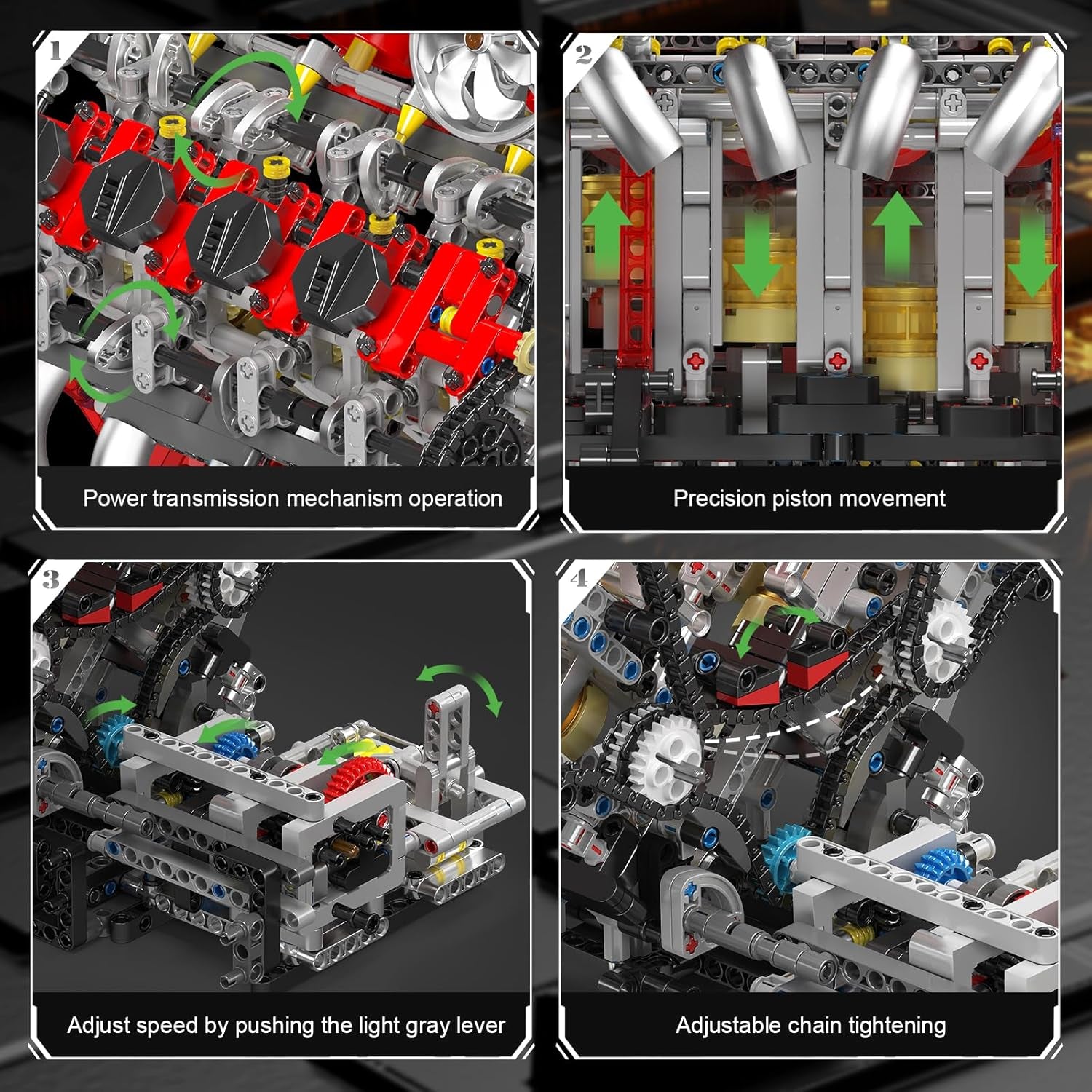 1

Power transmission mechanism operation

2

Precision piston movement

3

Adjust speed by pushing the light gray lever

4

Adjustable chain tightening