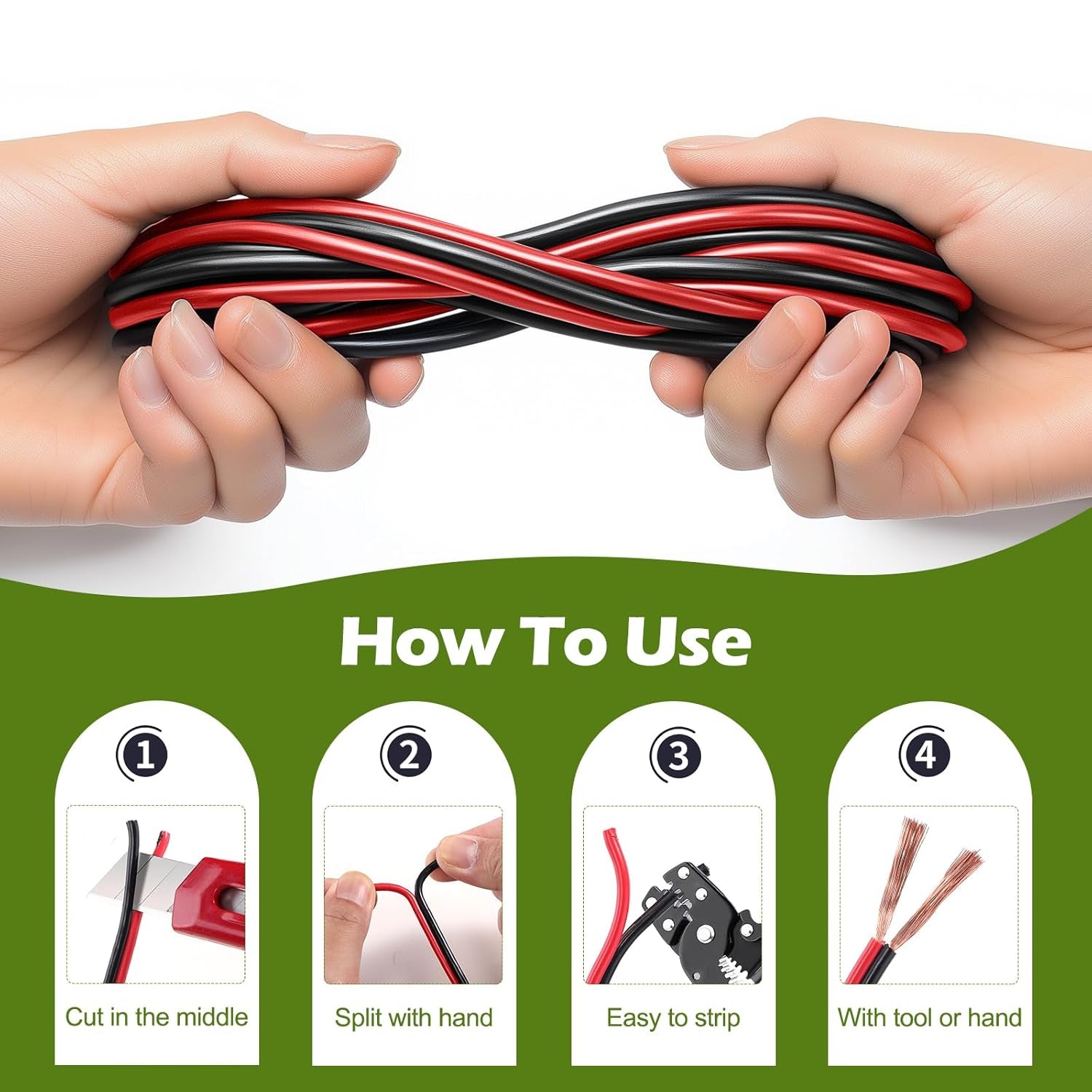 How To Use

1

Cut in the middle

2

Split with hand

3

Easy to strip

4

With tool or hand